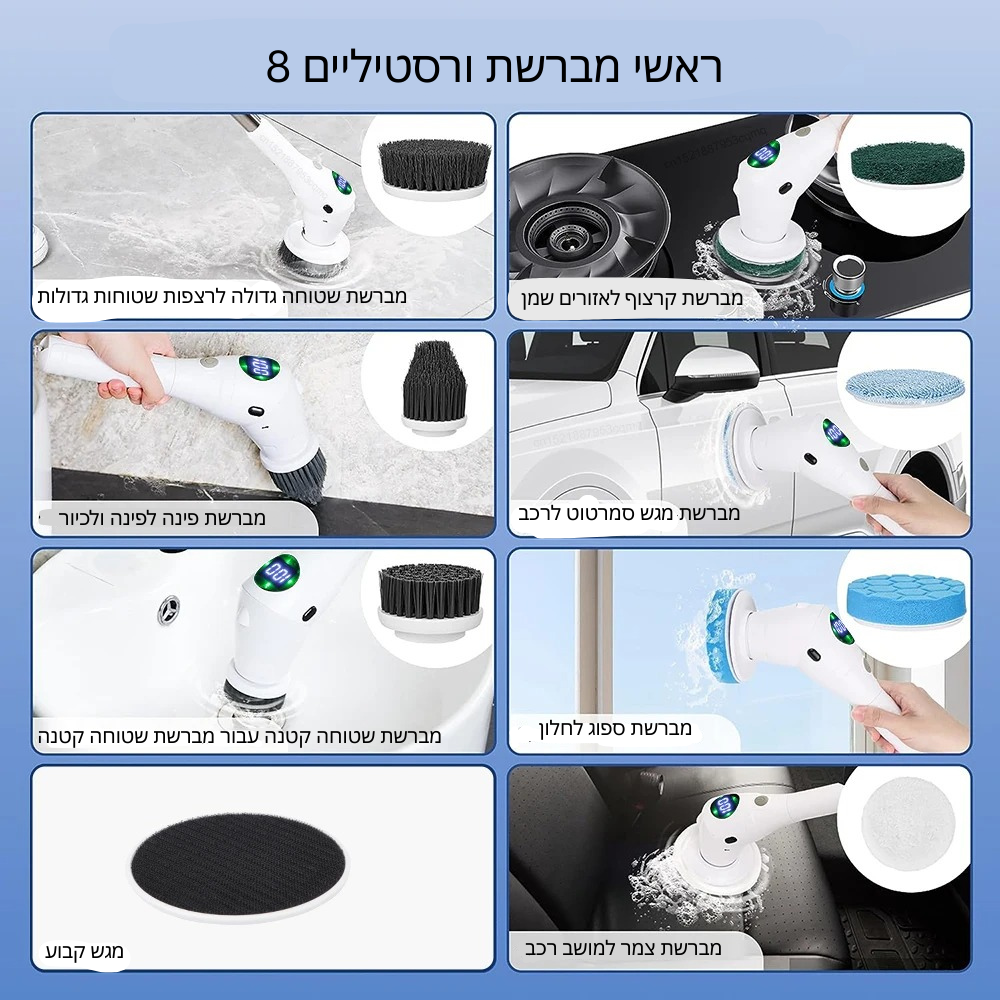 8 ראשי מברשת ורסטיליים

מברשת קרצוף לאזורים שמן

מברשת שטוחה גדולה לרצפות שטוחות גדולות

מברשת מגש סמרטוט לרכב

מברשת פינה לפינה ולכיור

מברשת ספוג לחלון

מברשת שטוחה קטנה עבור מברשת שטוחה קטנה

מברשת צמר למושב רכב

מגש קבוע